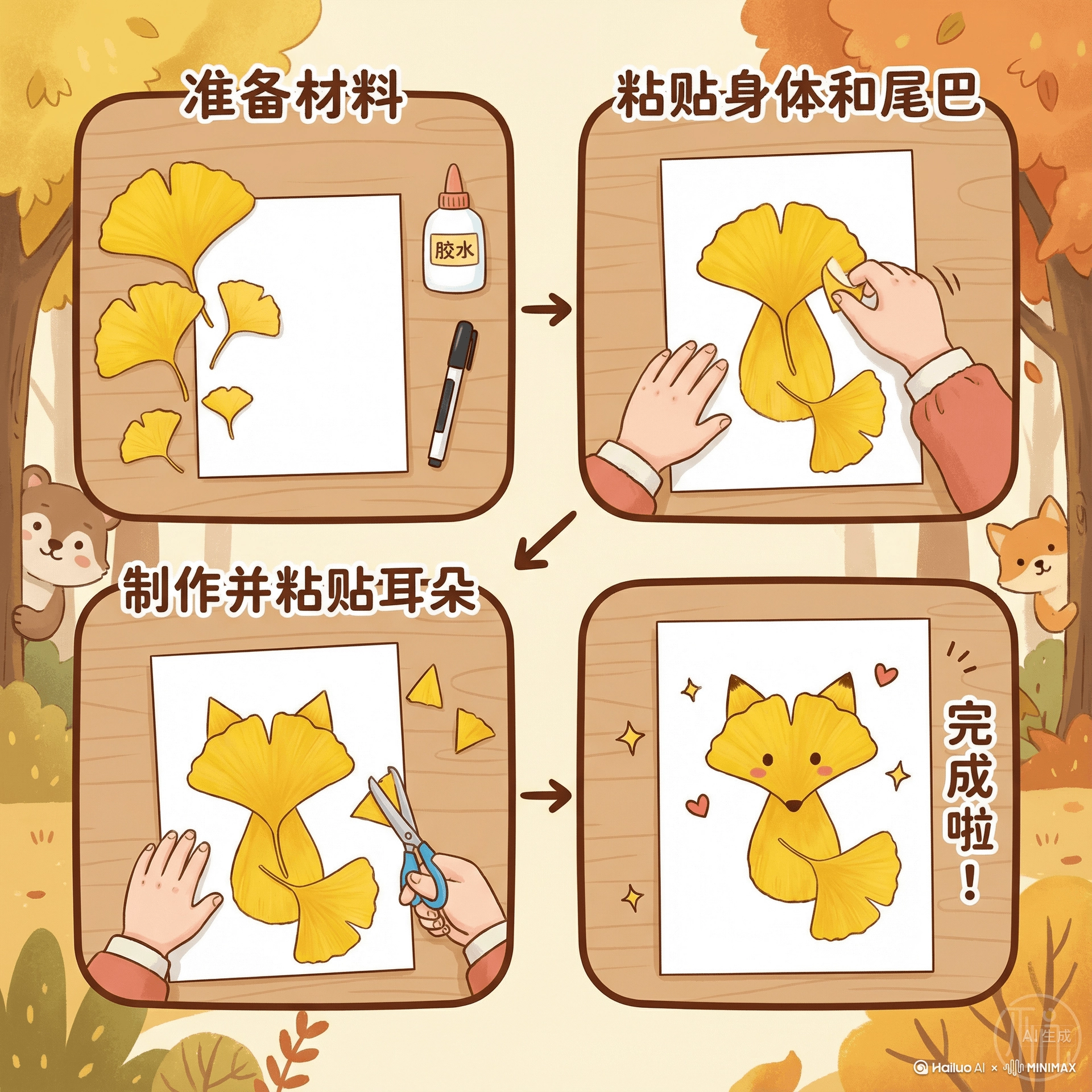 准备材料

胶水

粘贴身体和尾巴

制作并粘贴耳朵

完成啦！

AI生成

Hailuo AI × MINIMAX